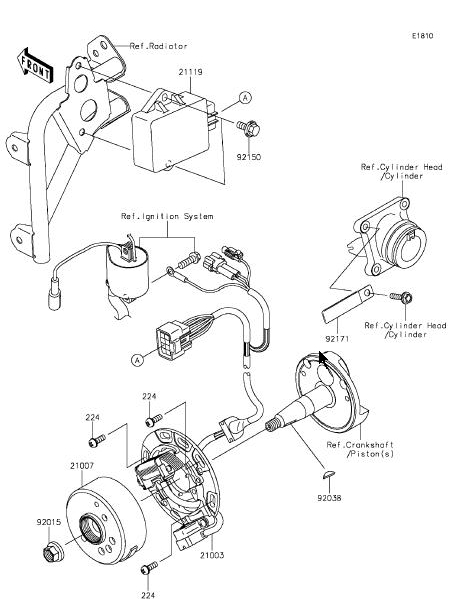 E1810

FRONT

Ref.Radiator

21119

A

92150

Ref.Cylinder Head /Cylinder

Ref.Ignition System

92171

Ref.Cylinder Head /Cylinder

A

224

224

21007

Ref.Crankshaft /Piston(s)

92038

92015

21003

224