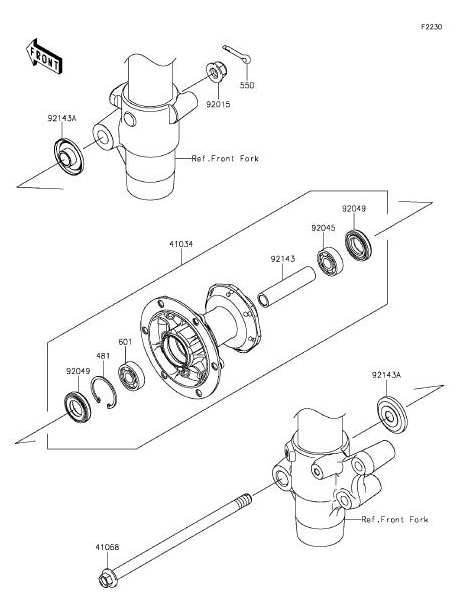 F2230

FRONT

550

92015

92143A

Ref.Front Fork

92049

92045

41034

92143

601

481

92049

92143A

Ref.Front Fork

41068