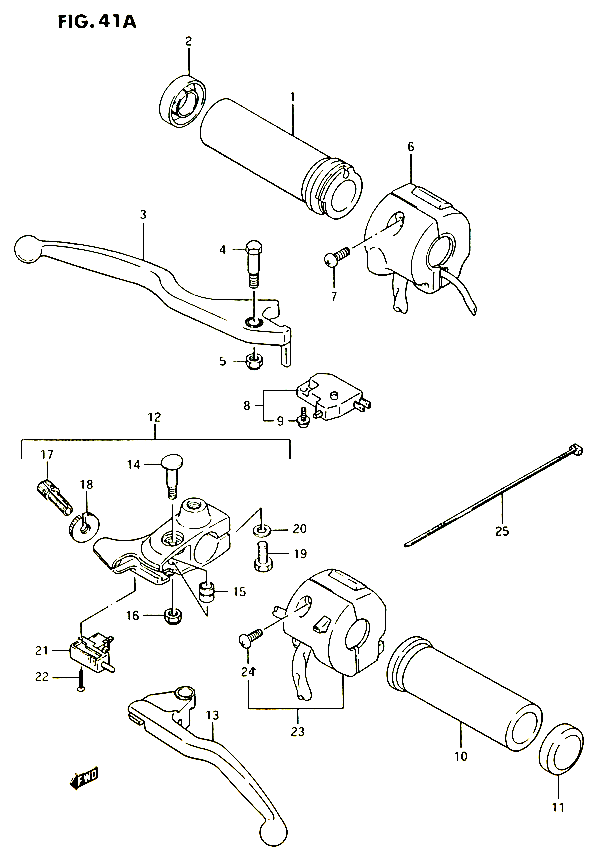 FIG. 41A

2
1
6
3
4
7
5
8
9
12
17
14
18
20
19
25
15
16
21
22
24
23
13
10
11
FWD