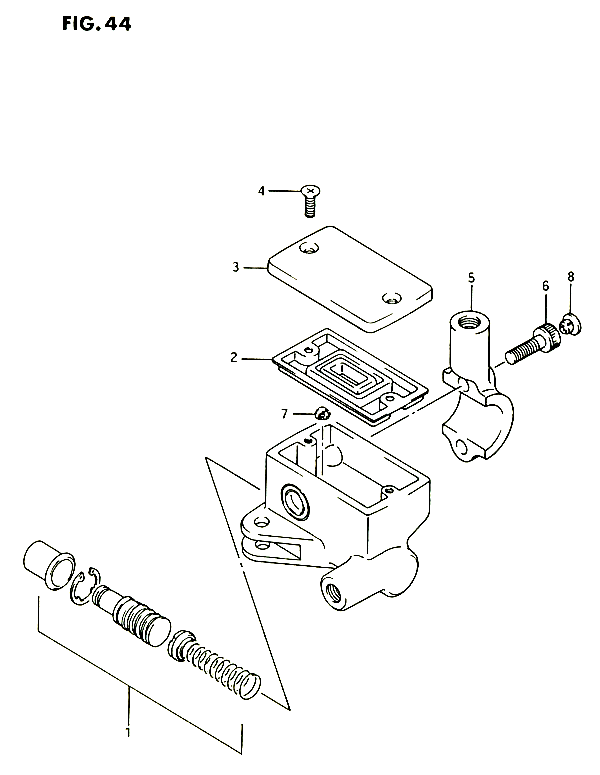 FIG. 44

4
3
5
6
8
2
7
1