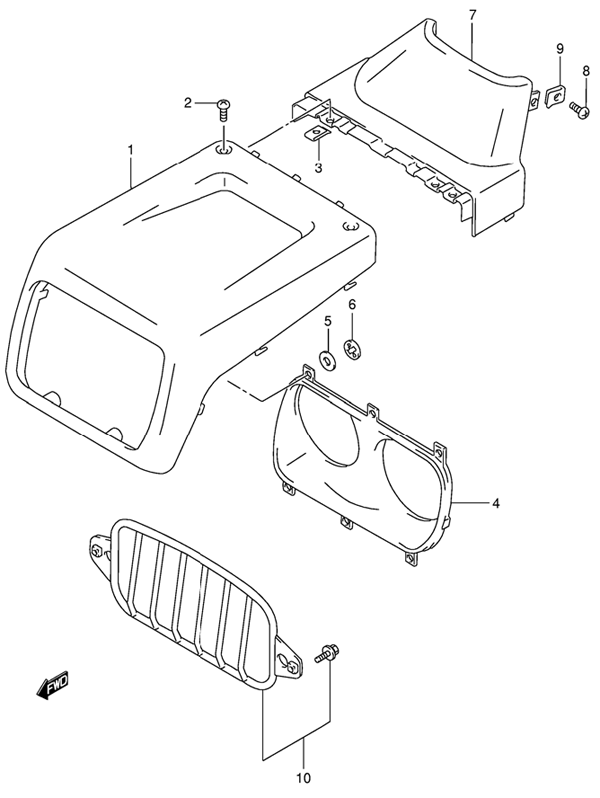 7
9
8
2
1
3
5
6
4
FWD
10