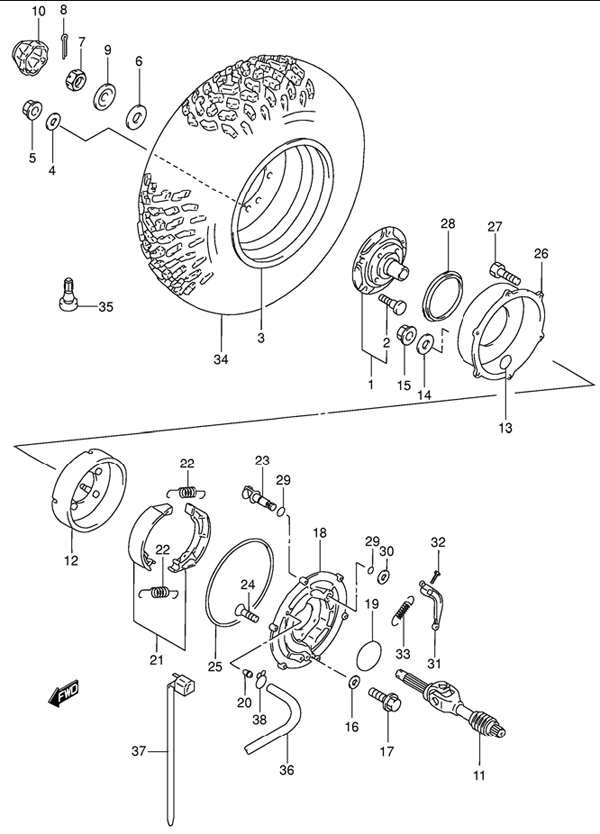 10
8
7
9
6
5
4
35
34
3
28
27
26
2
1
15
14
13
22
23
29
12
22
18
29
30
32
24
19
21
25
33
31
FWD
20
38
16
17
37
36
11