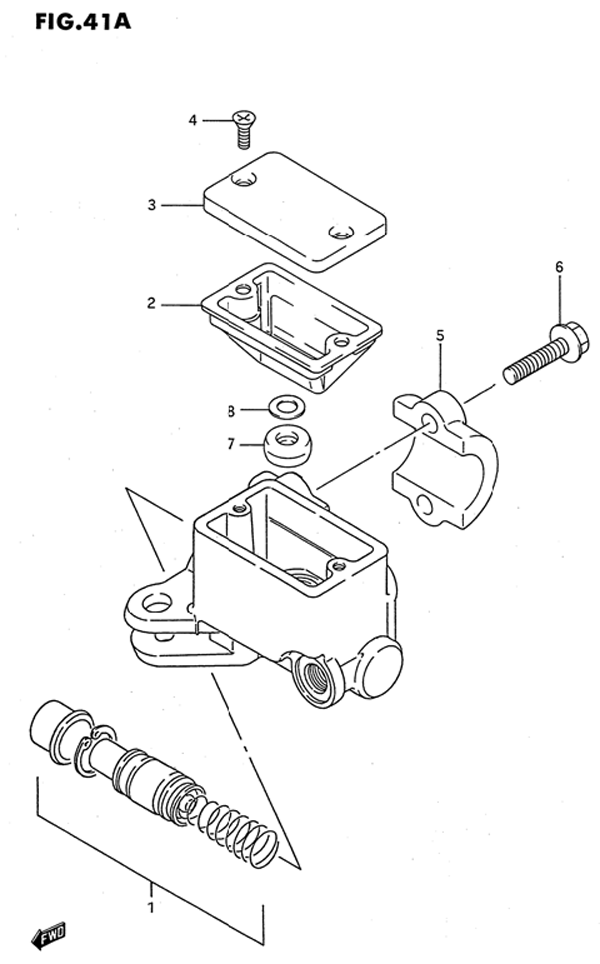 FIG.41A

4
3
2
6
5
8
7
1
FWD