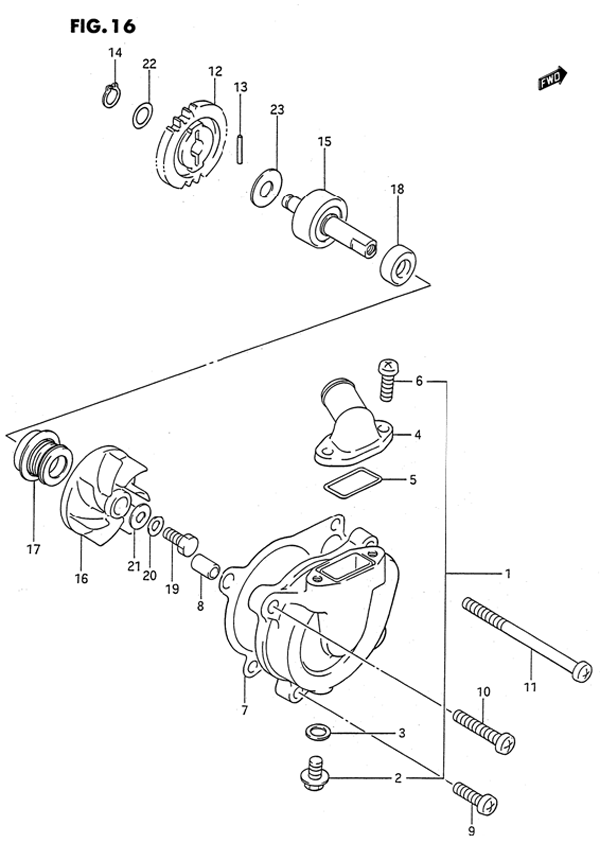 FIG. 16

FWD

14
22
12
13
23
15
18
6
4
5
17
16
21
20
19
8
1
7
11
10
3
2
9