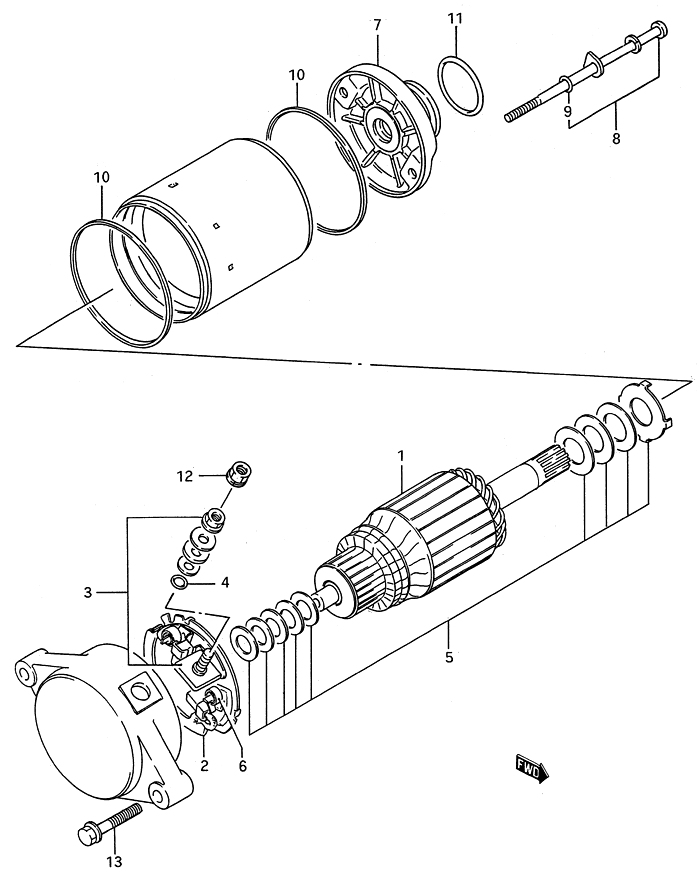 7
11
10
9
8
10
1
12
3
4
5
2
6
FWD
13