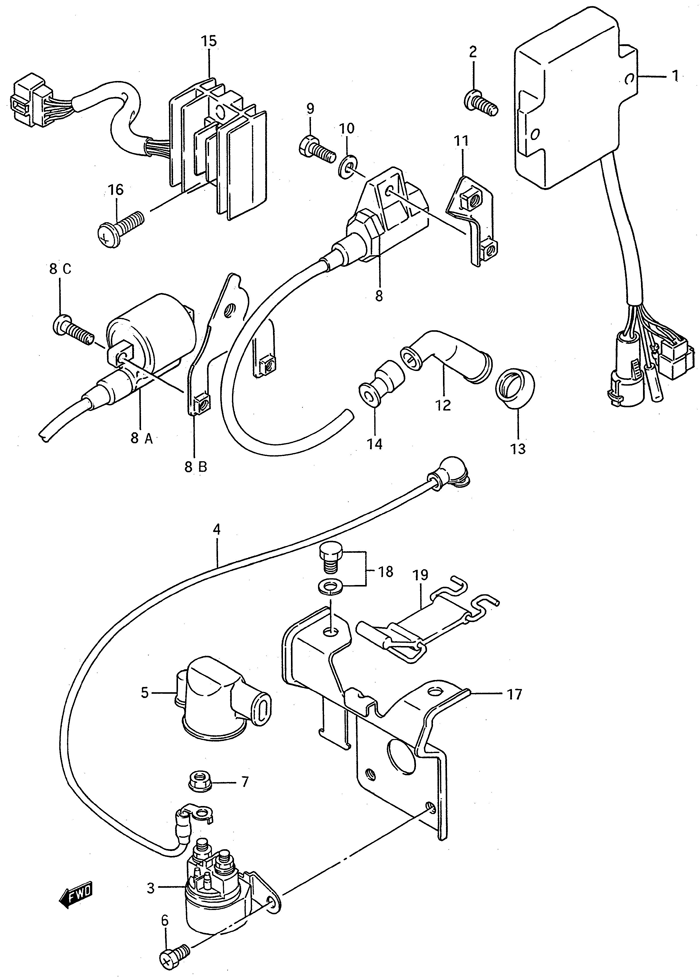 15
2
1
9
10
11
16
8 C
8
8 A
8 B
12
14
13
4
18
19
5
17
7
3
FWD
6