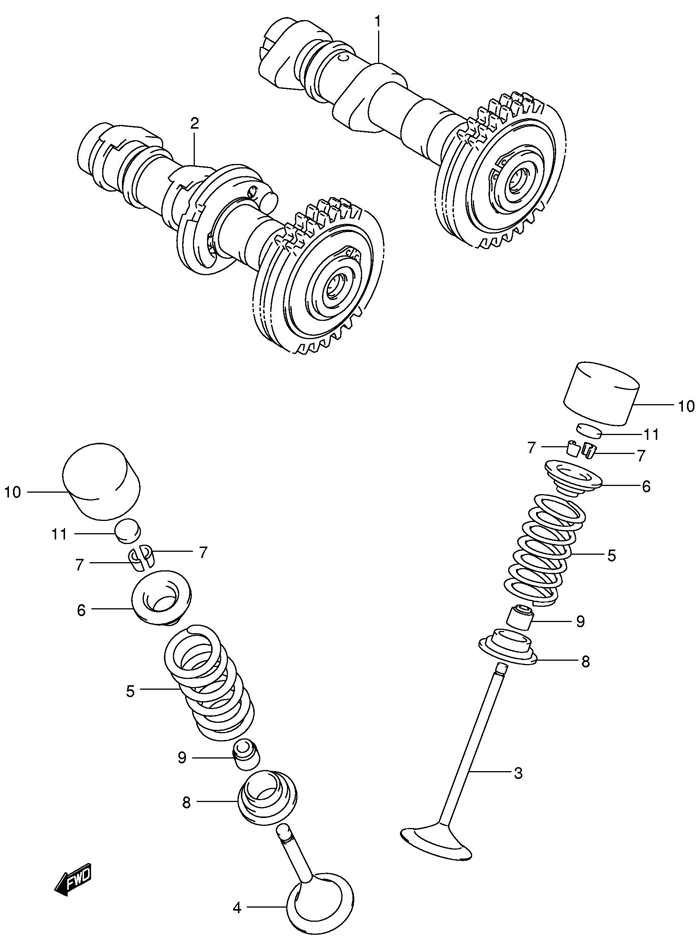 1
2
10
11
7
7
6
5
9
8
3
10
11
7
7
6
5
9
8
4
FWD