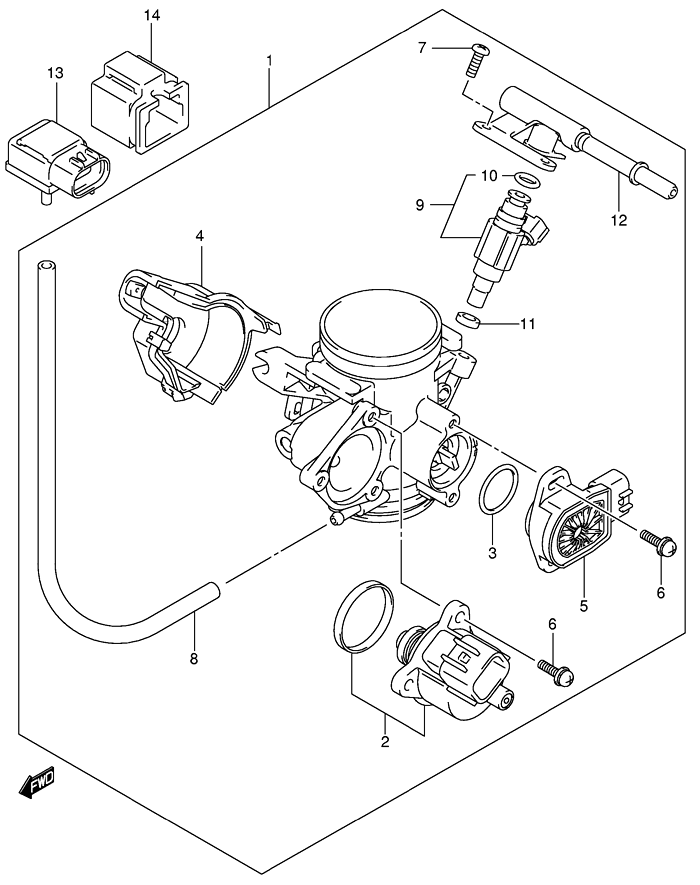 14
13
1
7
10
9
12
4
11
3
5
6
6
8
2
FWD