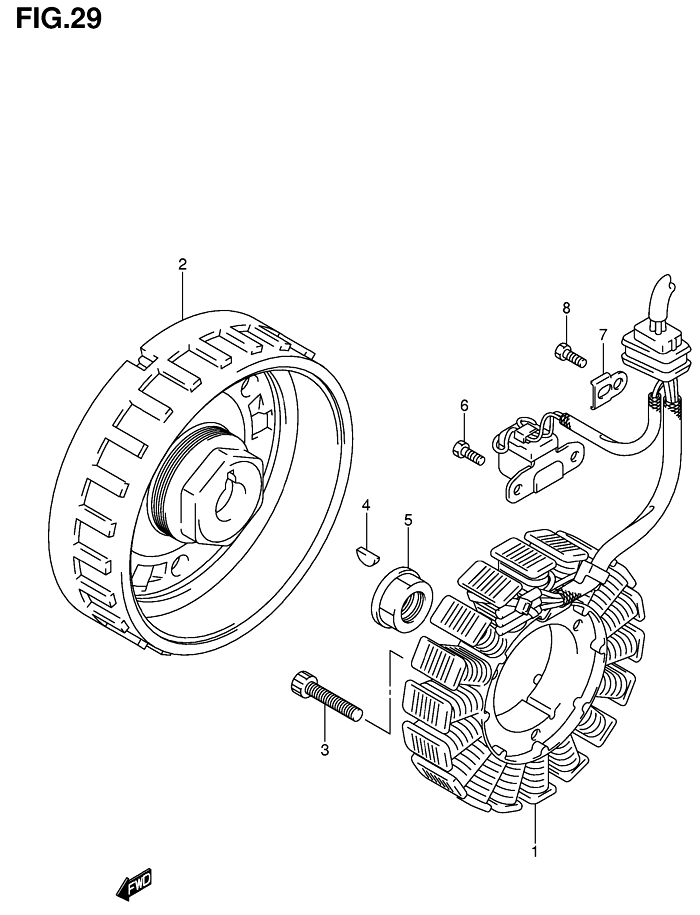 FIG.29

2

8

7

6

4

5

3

1

FWD