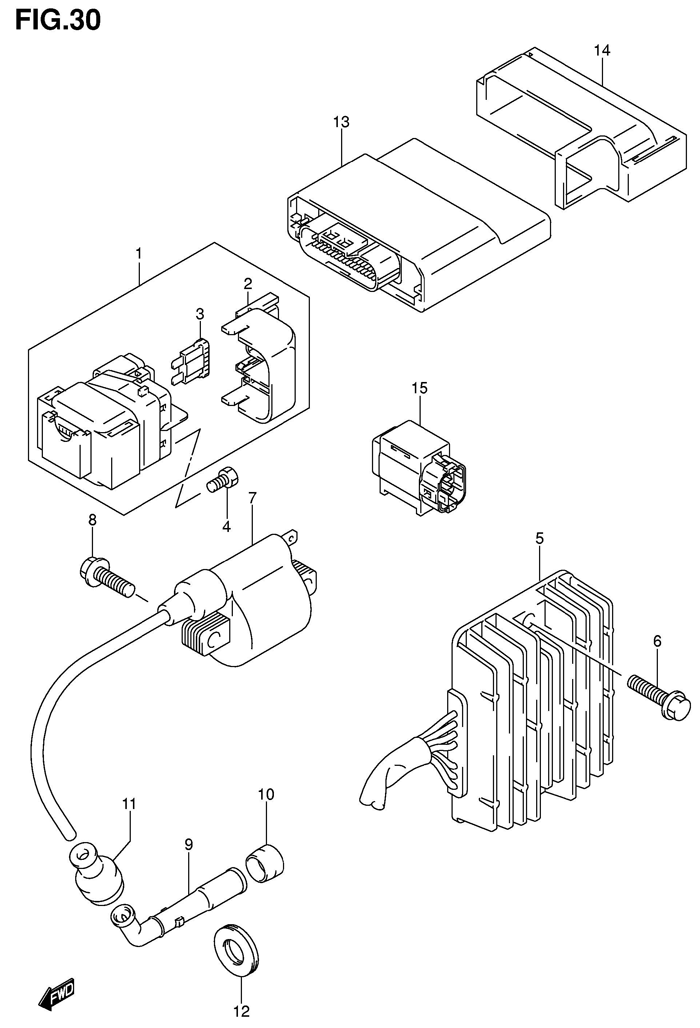 FIG.30

14

13

1

2

3

15

4

7

8

5

6

11

10

9

12

FWD