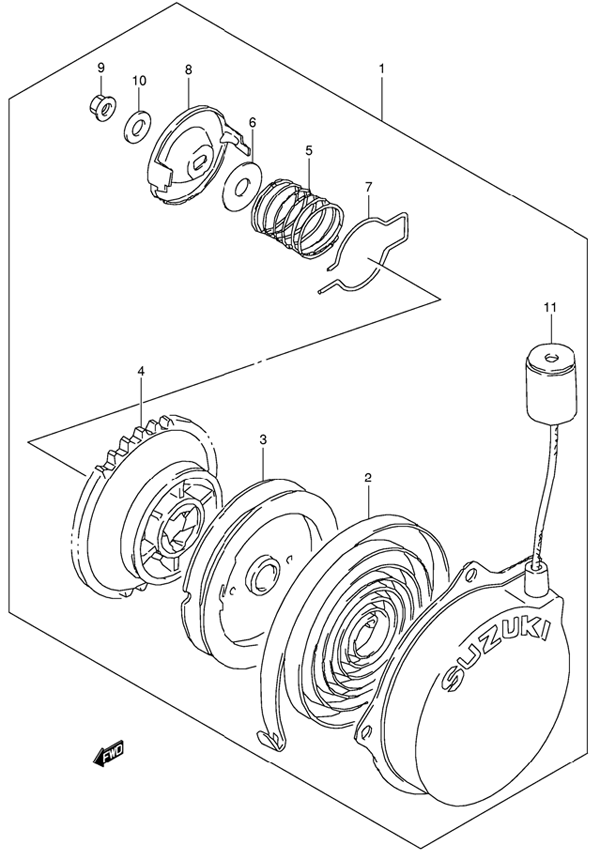 9
10
8
1
6
5
7
11
4
3
2
SUZUKI
FWD