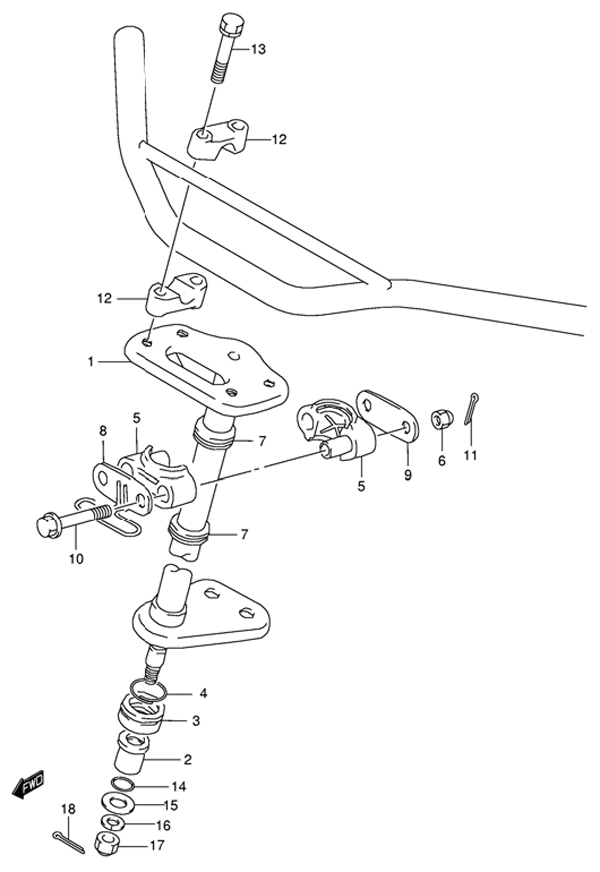 13
12
12
1
8
5
7
5
9
6
11
10
7
4
3
2
FWD
14
15
16
18
17