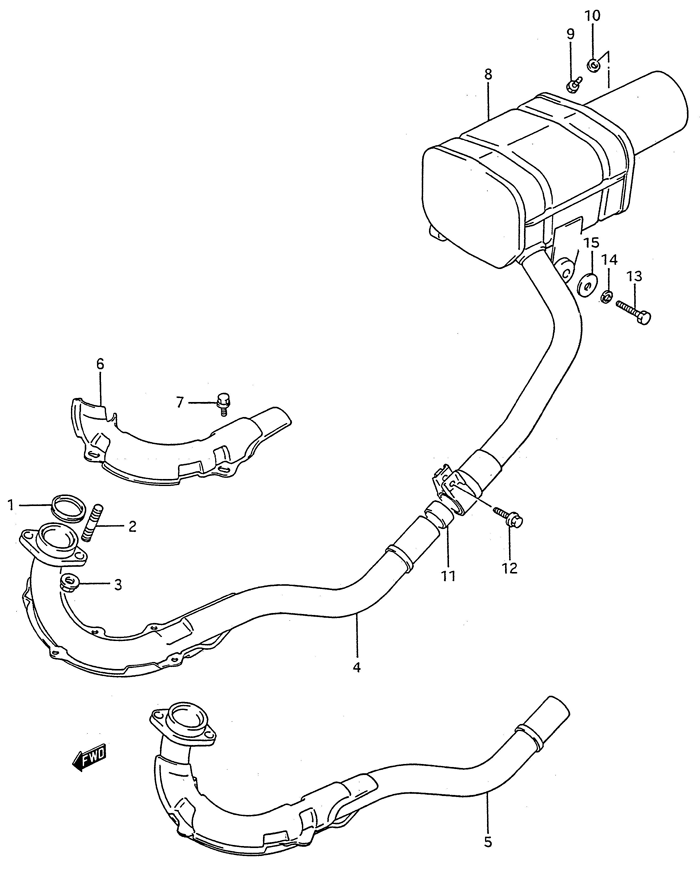 10
9
8
15
14
13
6
7
1
2
3
11
12
4
FWD
5