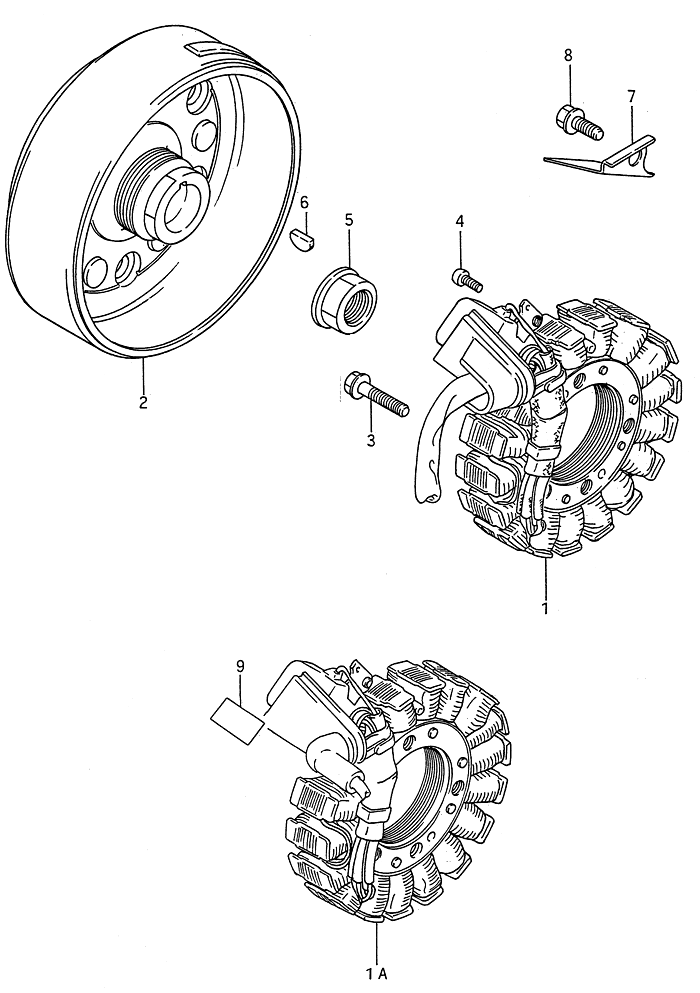 8
7
6
5
4
2
3
1
9
1 A