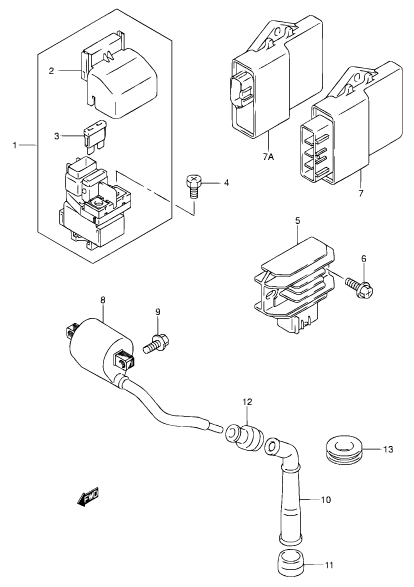 2
3
1
4
7A
7
5
6
8
9
12
13
FWD
10
11