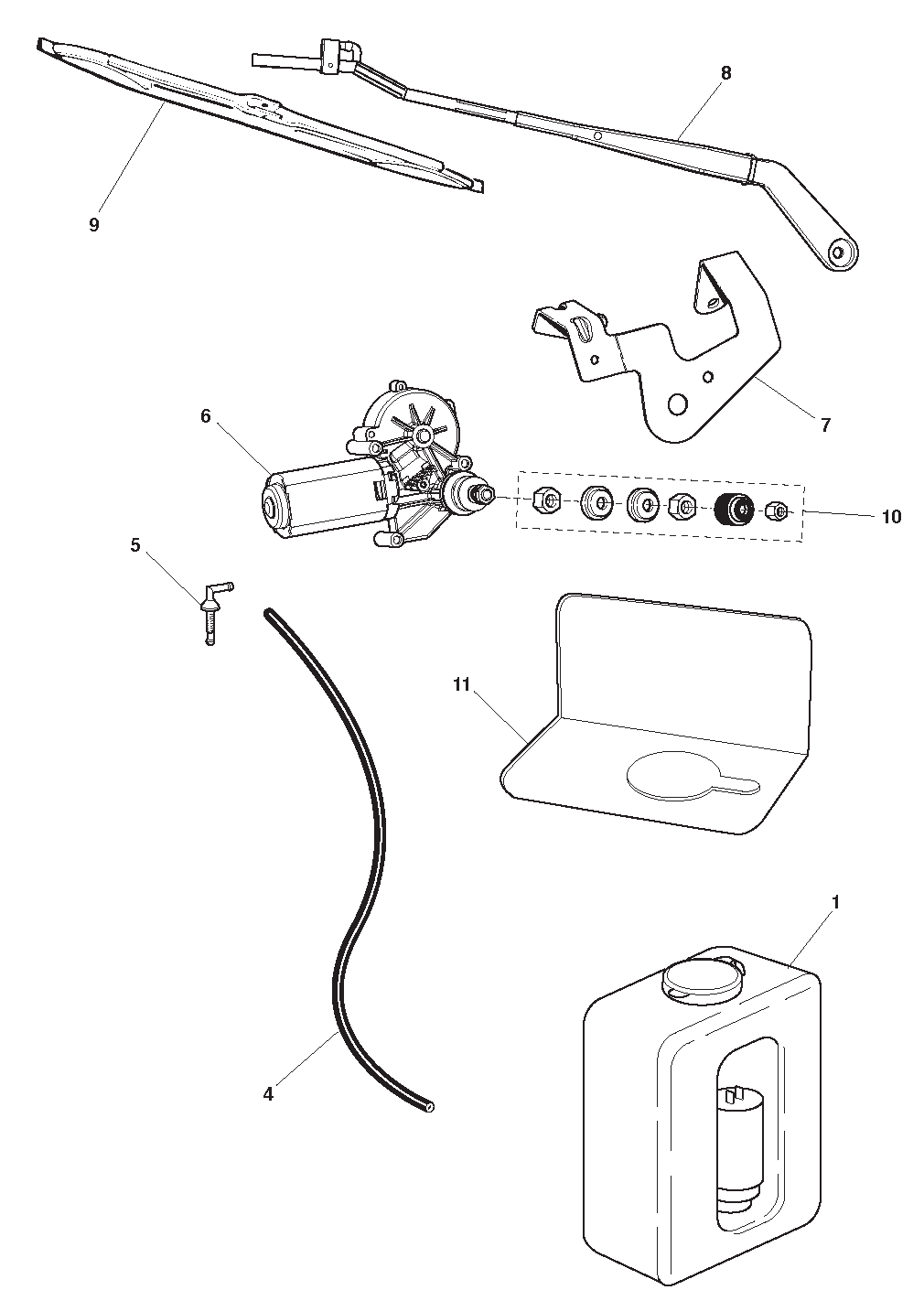 8
9
7
6
10
5
11
1
4