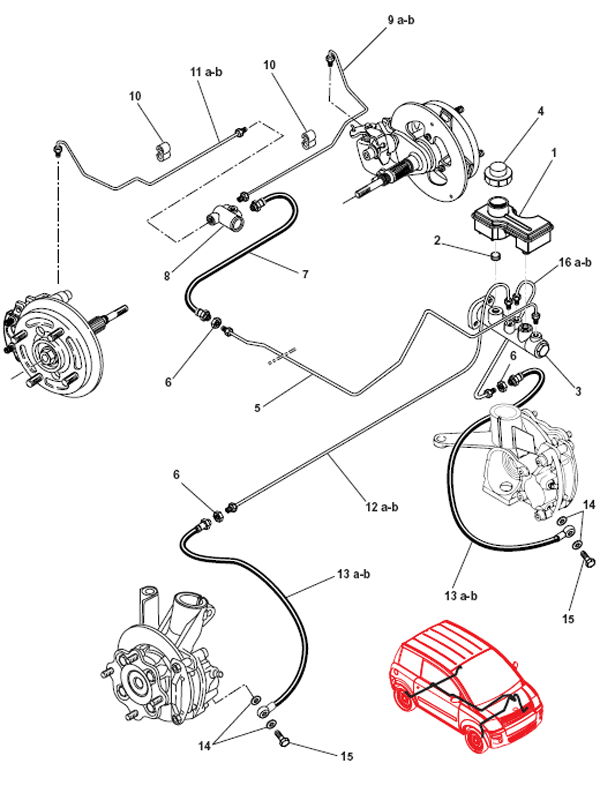 9 a-b
11 a-b
10
10
4
1
2
16 a-b
8
7
6
5
3
6
6
12 a-b
14
13 a-b
13 a-b
15
14
15