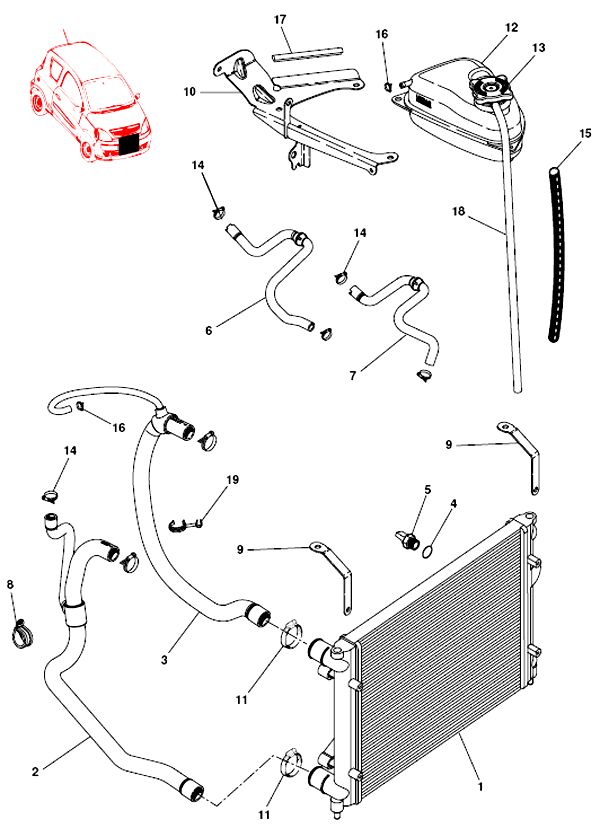 17
16
12
13
10
15
14
18
14
6
7
16
9
14
19
5
4
9
8
3
11
2
11
1