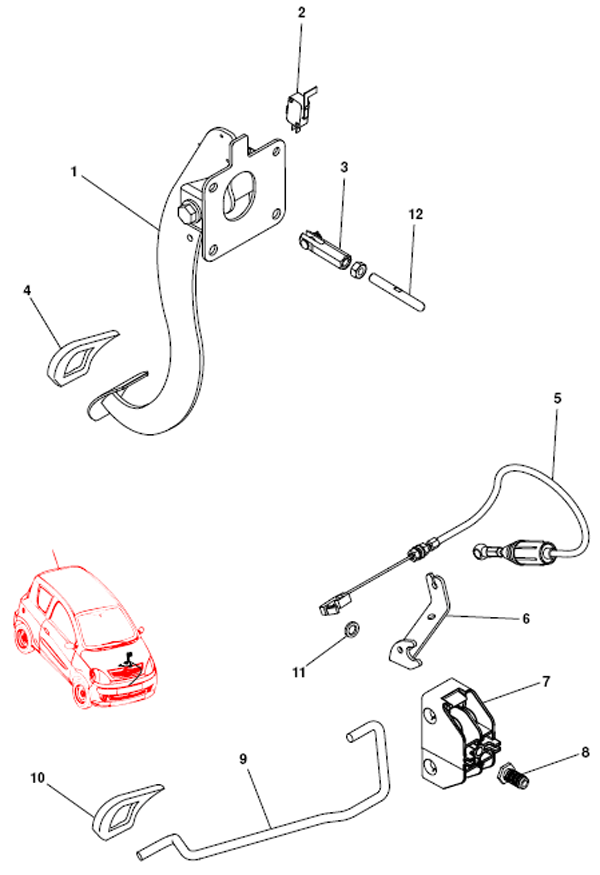 2
1
3
12
4
5
6
11
7
8
9
10