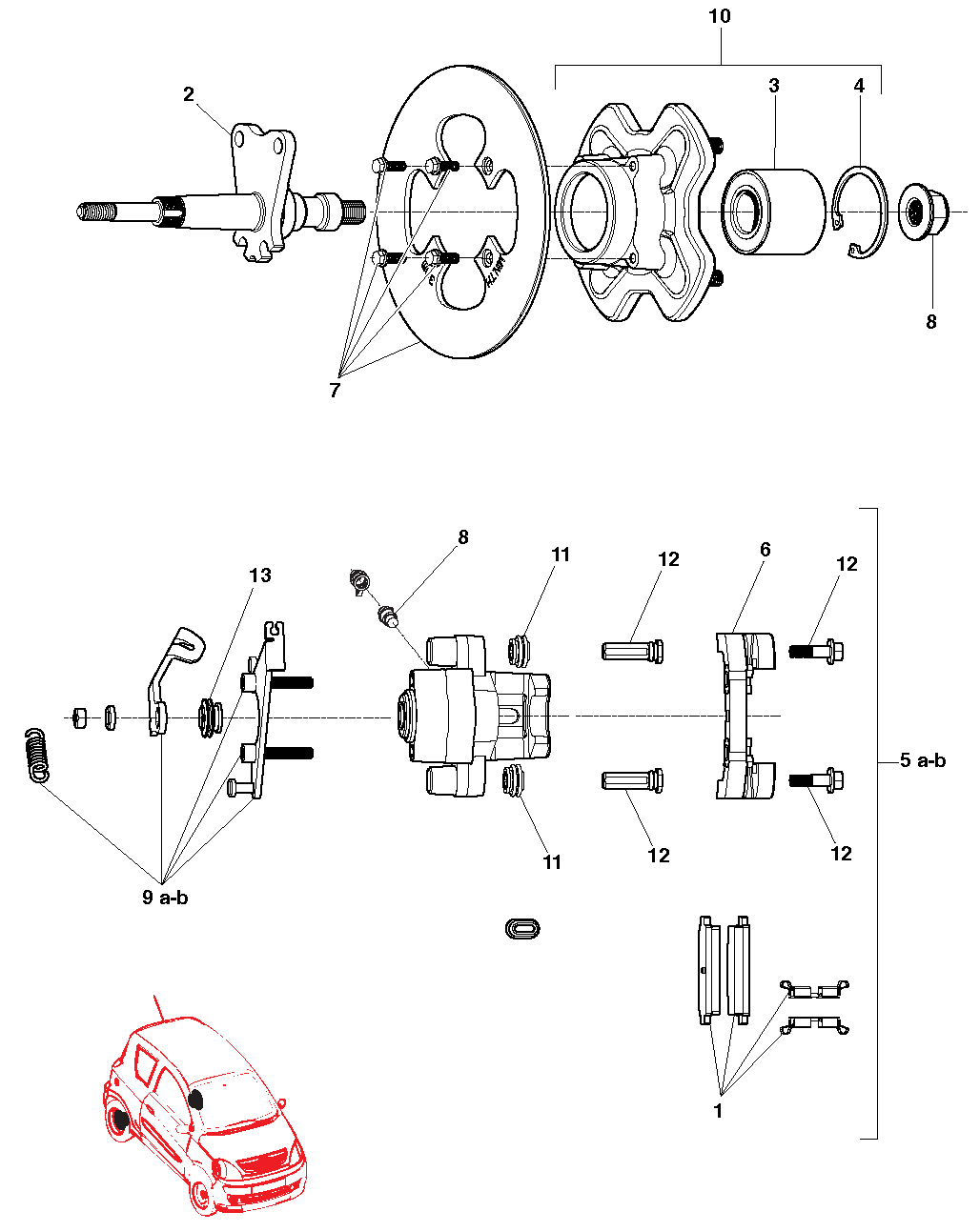 10
2
3
4
8
7
8
11
12
6
12
13
5 a-b
11
12
12
9 a-b
1