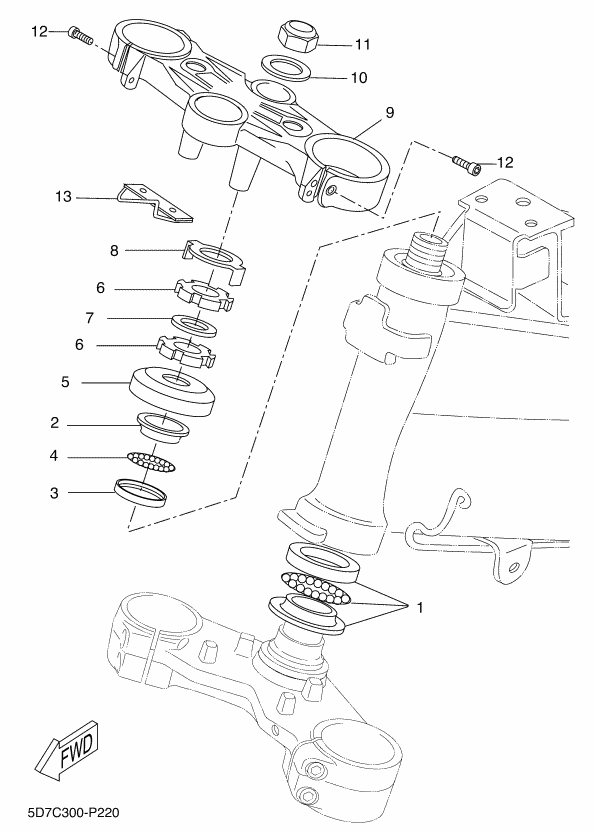 12
11
10
9
12
13
8
6
7
6
5
2
4
3
1
FWD
5D7C300-P220