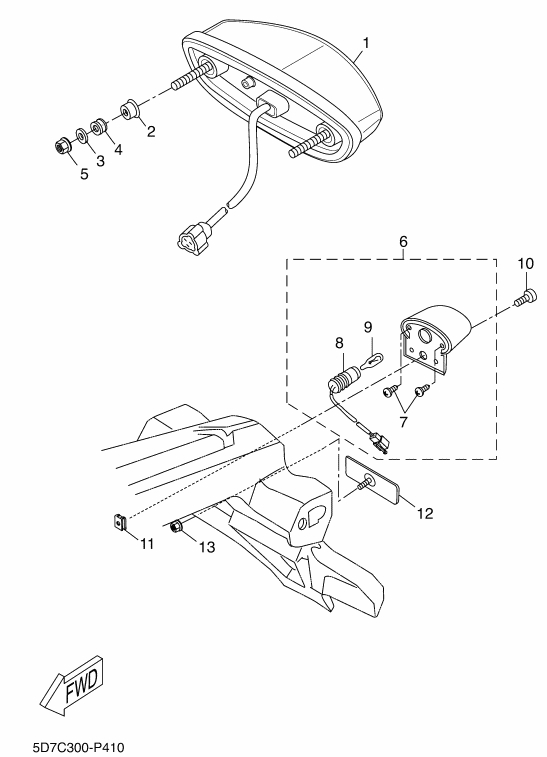 1
2
4
3
5
6
10
9
8
7
12
11
13
FWD
5D7C300-P410