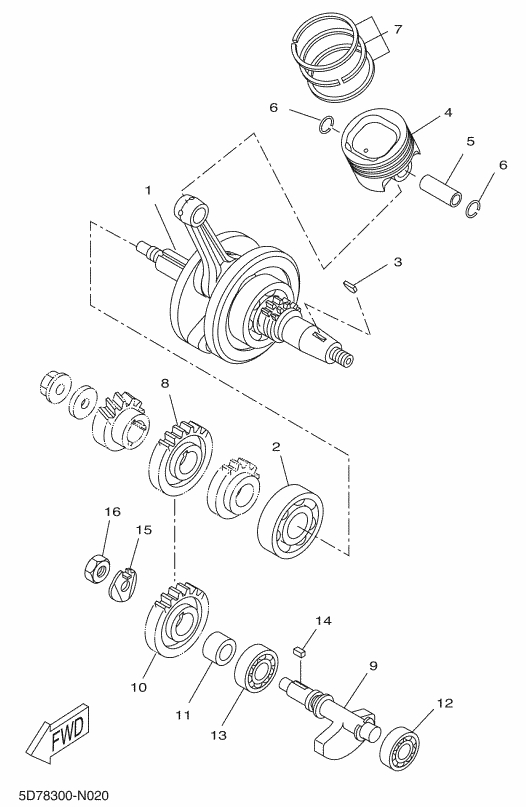 7
6
4
5
6
1
3
8
2
16
15
14
9
10
11
13
12
FWD
5D78300-N020