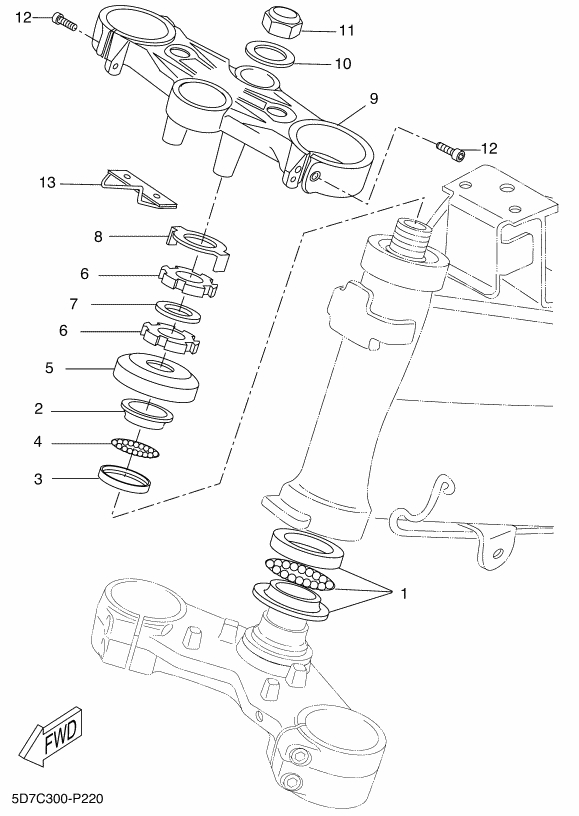 12
11
10
9
12
13
8
6
7
6
5
2
4
3
1
FWD
5D7C300-P220