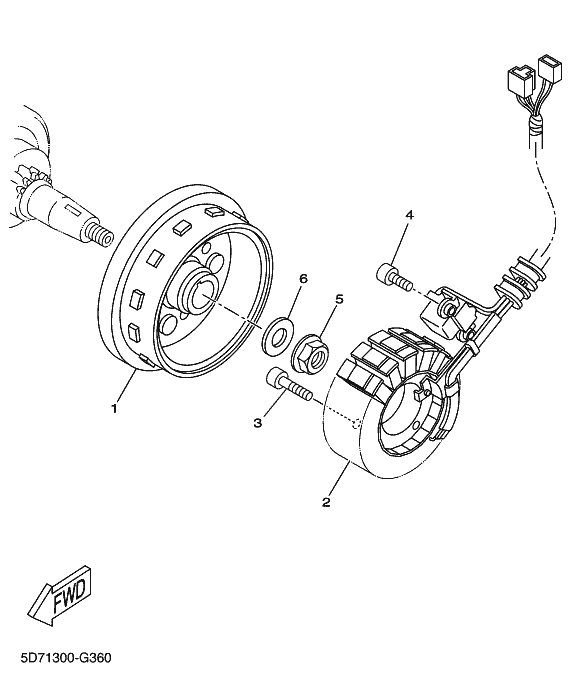 4

6

5

1

3

2

FWD

5D71300-G360