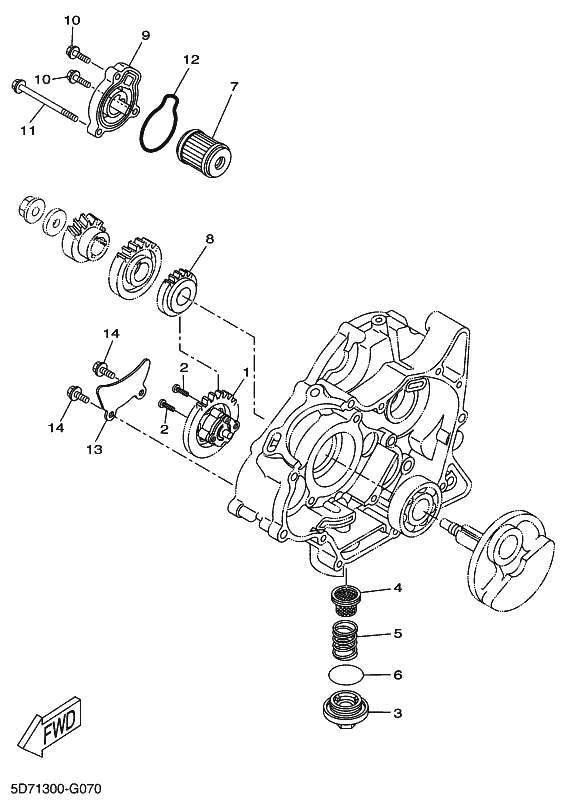 10
9
12
7
10
11
8
14
2
1
2
14
13
4
5
6
3
FWD
5D71300-G070