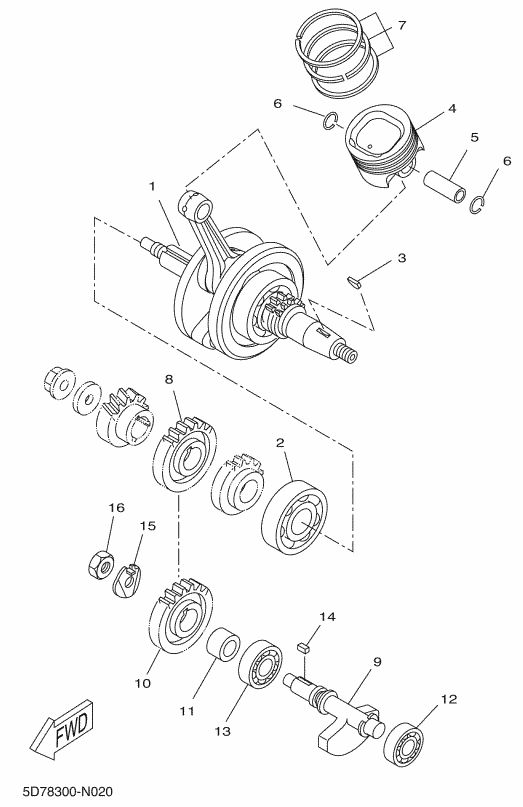 7
6
4
5
6
1
3
8
2
16
15
14
9
10
11
13
12
FWD
5D78300-N020