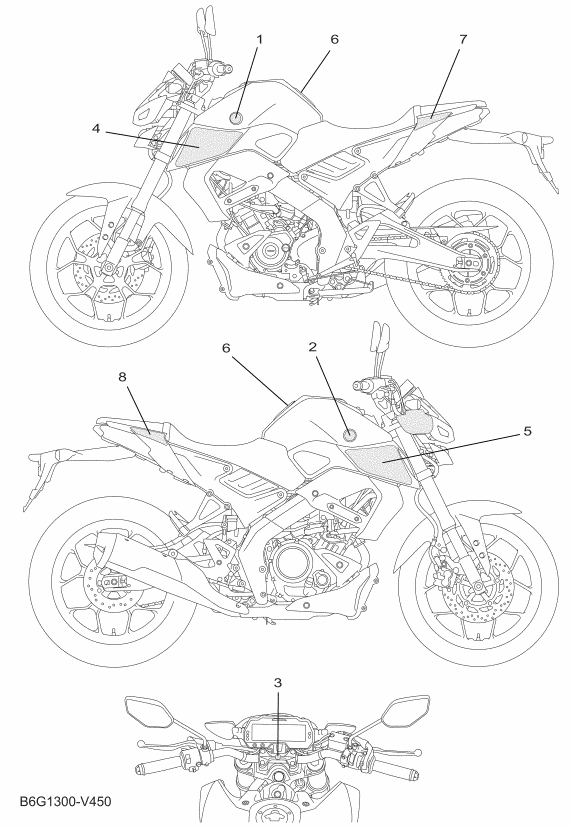 1
6
7
4
6
2
8
5
3
B6G1300-V450