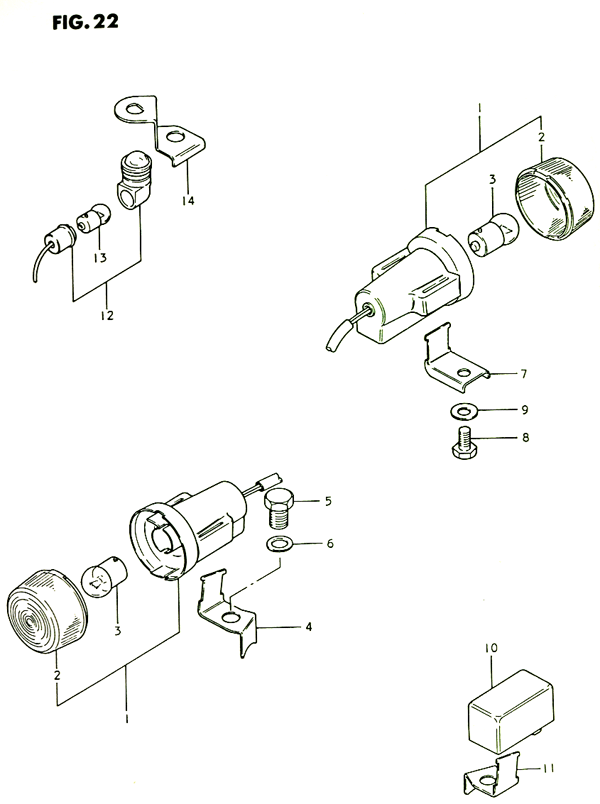 FIG. 22

14

13

12

1

2

3

7

9

8

5

6

4

3

2

1

10

11