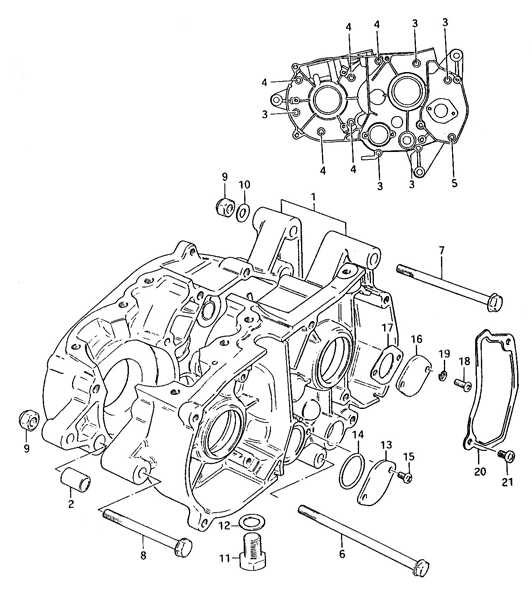 4 4 3 3
4
3
4 4 3 3 5
9 10 1
7
17 16 19 18
9
14 13 15
20 21
2
12
8 11 6