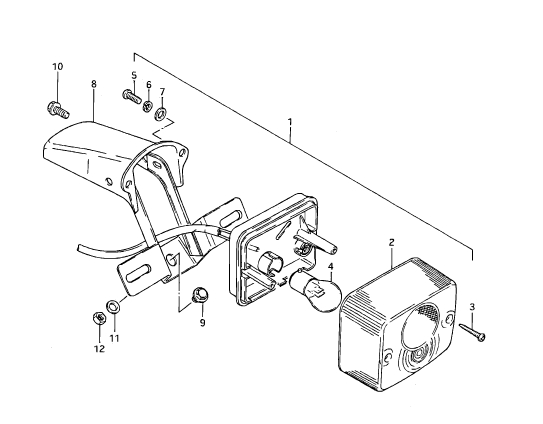 10
8
5
6
7
1
2
4
3
9
11
12