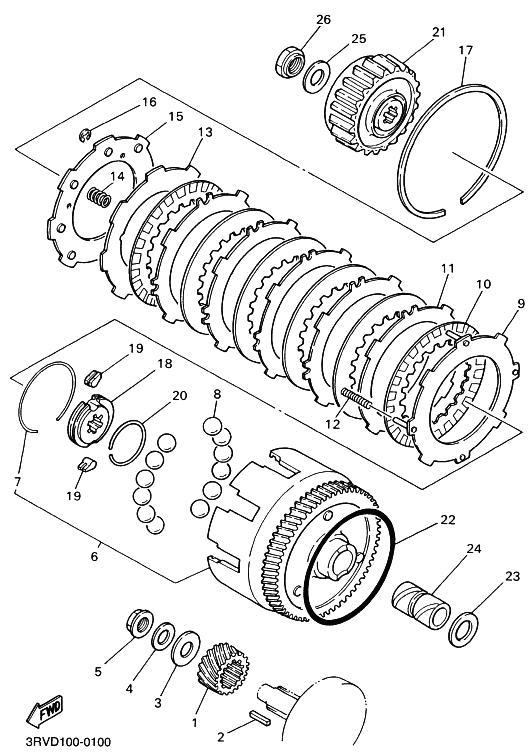 26
25
21
17
16
15
13
14
11
10
9
19
18
20
8
12
7
19
6
22
24
23
5
4
3
1
2
FWD
3RVD100-0100