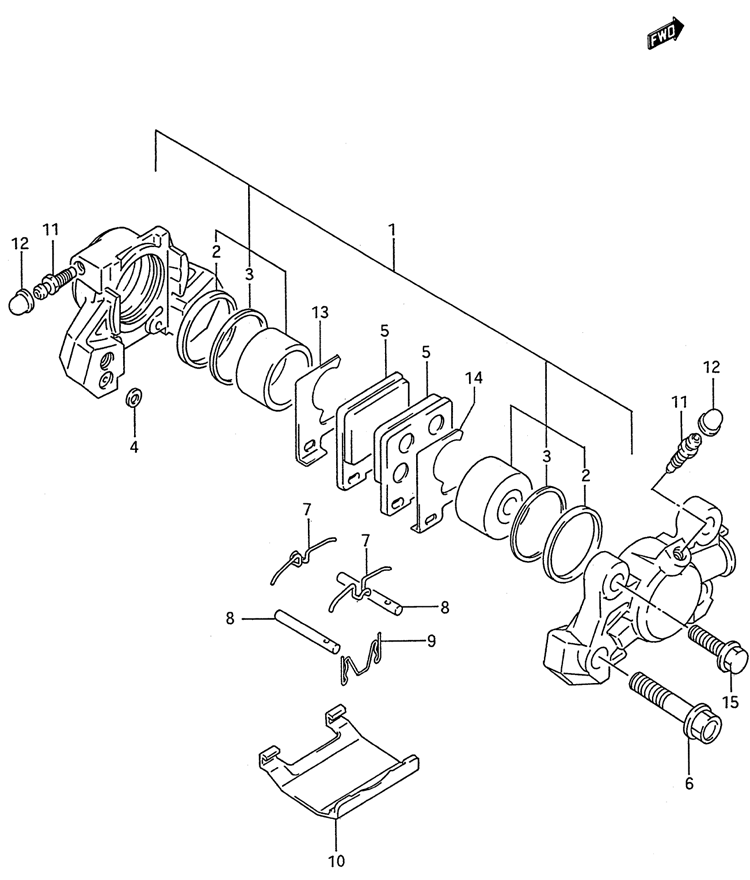 FWD

1
12
11
2
3
13
5
5
14
12
11
3
2
4
7
7
8
8
9
15
6
10