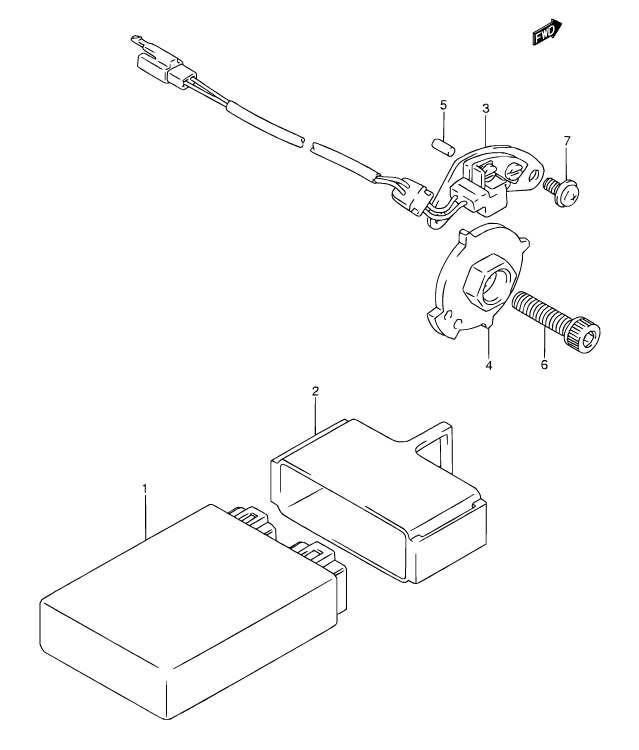 FWD
5
3
7
4
6
2
1