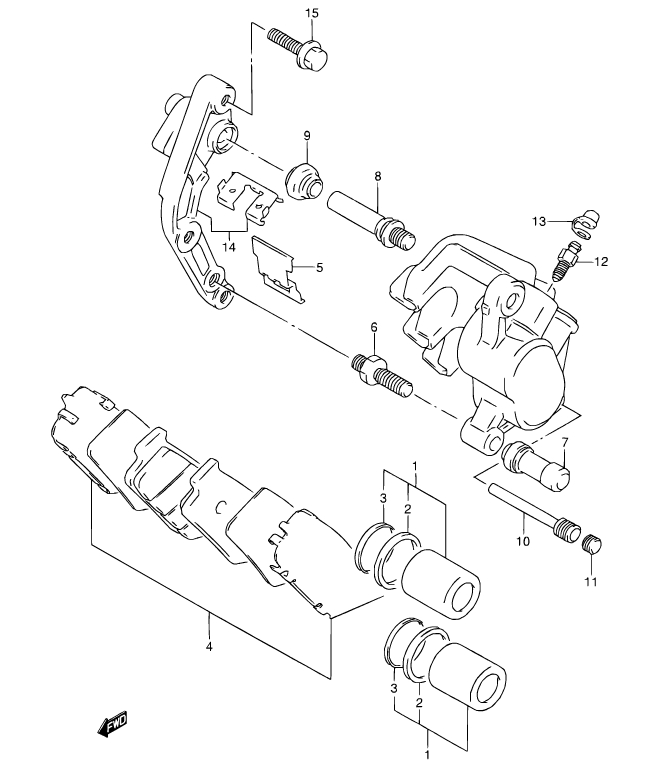 15
9
8
13
12
14
5
6
7
1
3
2
10
11
4
3
2
1
FWD