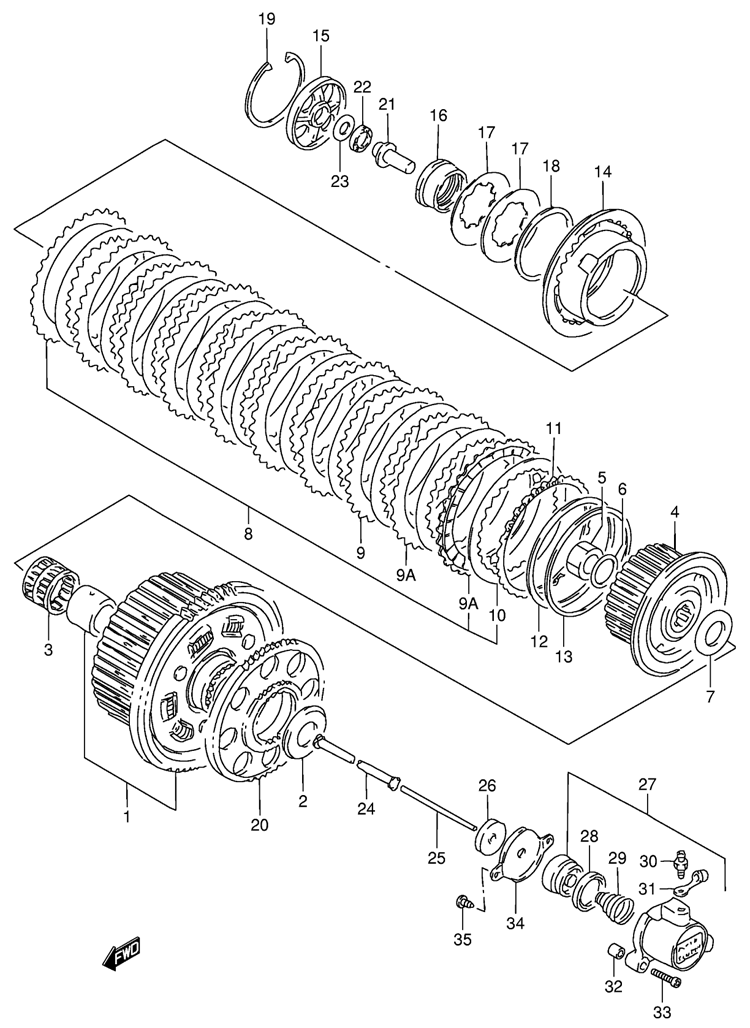 19
15
22
21
23
16
17
17
18
14
11
5
6
4
8
9
9A
9A
10
12
13
7
3
1
20
2
24
25
26
27
28
29
30
31
34
35
32
33
FWD