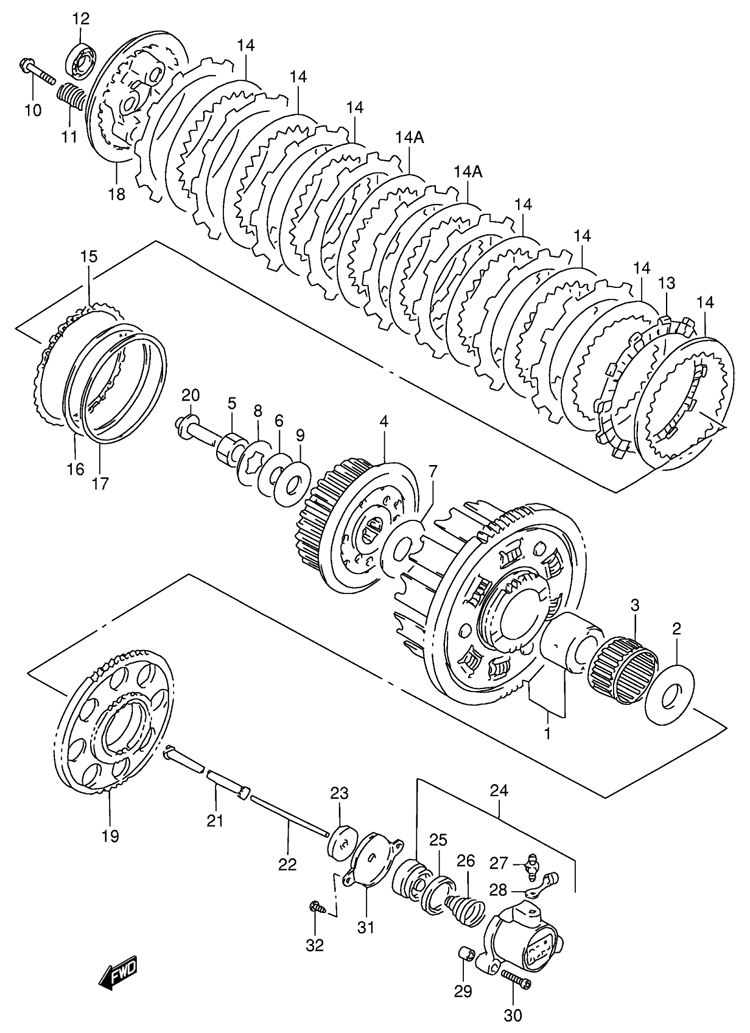 12
10
11
18
14
14
14
14A
14A
14
14
14
13
14
15
16
17
20
5
8
6
9
4
7
3
2
1
19
21
22
23
24
25
26
27
28
31
32
29
30
FWD