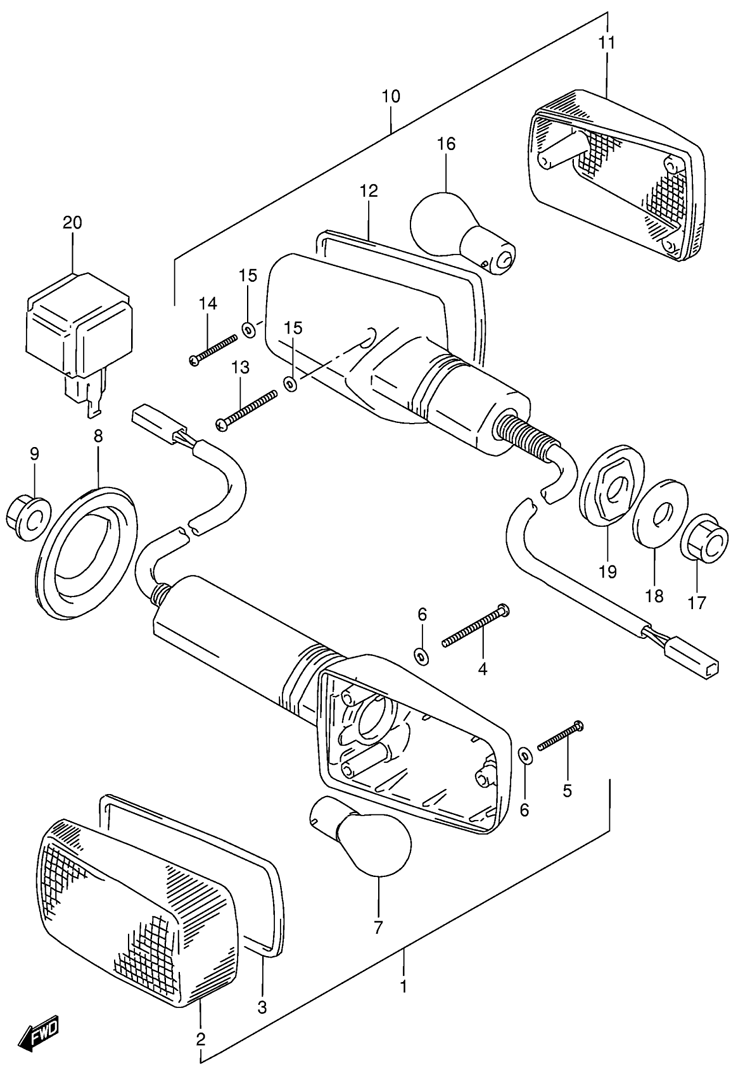 11
10
16
12
20
15
14
15
13
9
8
19
18
17
6
4
6
5
7
3
1
2
FWD