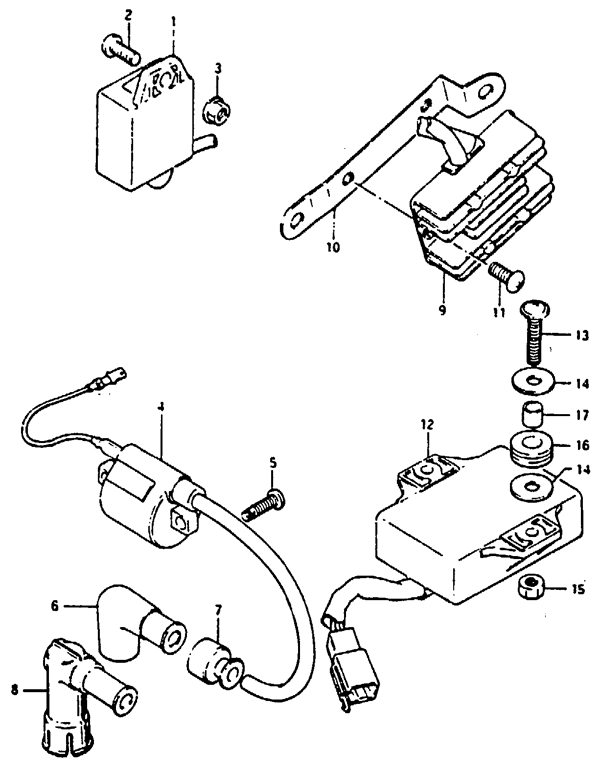 2
1
3
10
9
11
13
14
17
16
14
12
4
5
15
6
7
8