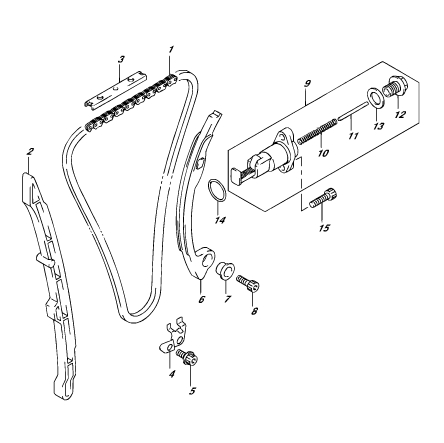 3
1
9
12
13
11
10
2
14
15
6
7
8
4
5