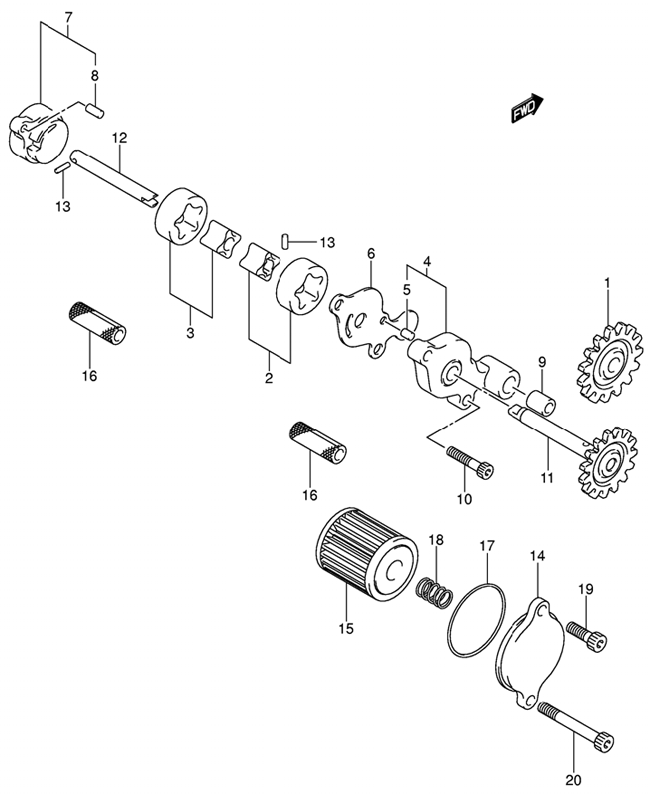 7
8
FWD
12
13
13
6
4
5
1
3
16
2
9
16
10
11
18
17
14
19
15
20