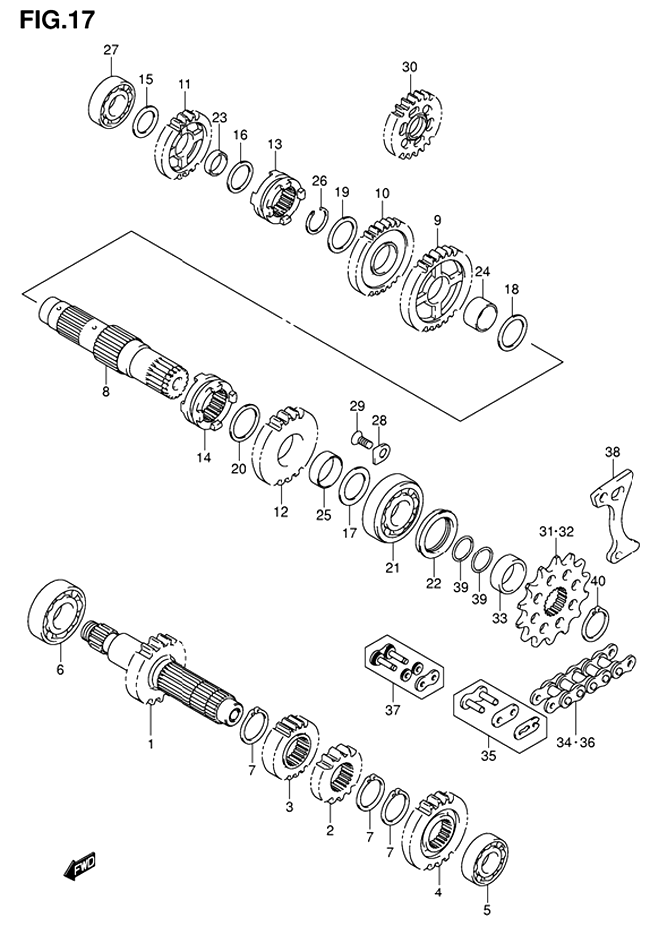 FIG.17

27
15
11
23
16
13
30
26
19
10
9
24
18
8
14
20
12
29
28
25
17
21
22
39
39
33
38
31·32
40
6
1
7
3
2
7
7
4
5
37
35
34·36
FWD