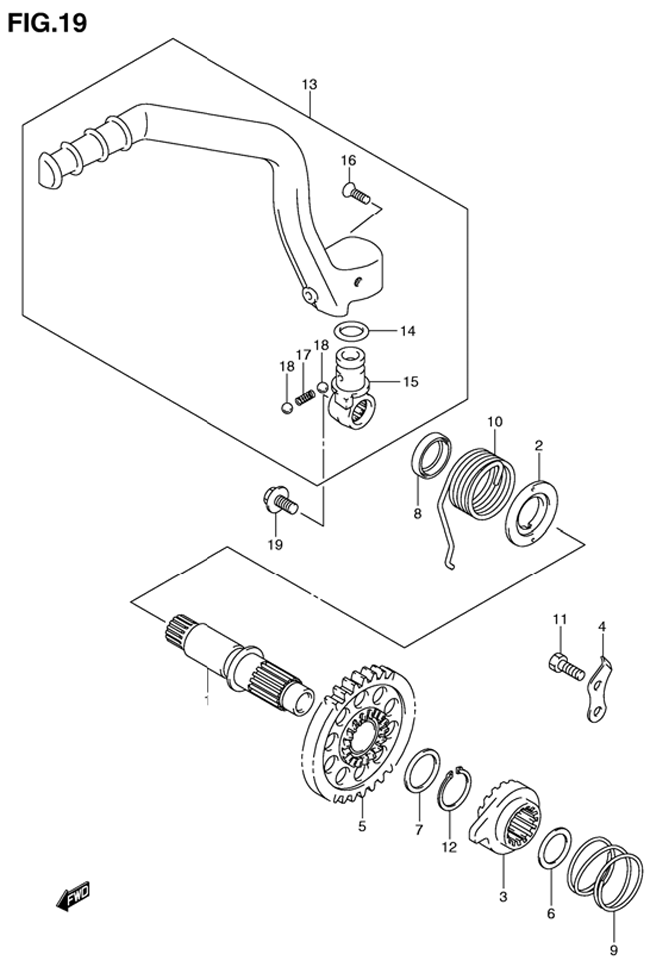 FIG.19

13
16
14
18
17
18
15
10
2
8
19
11
4
1
5
7
12
3
6
9
FWD