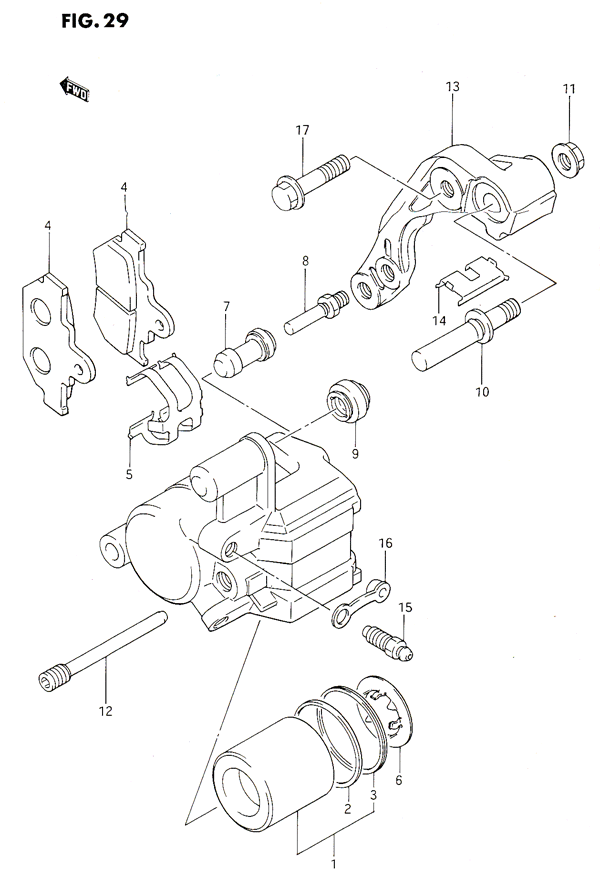 FIG. 29

FWD

13
11
17
4
4
8
7
14
10
9
5
16
15
12
6
2
3
1