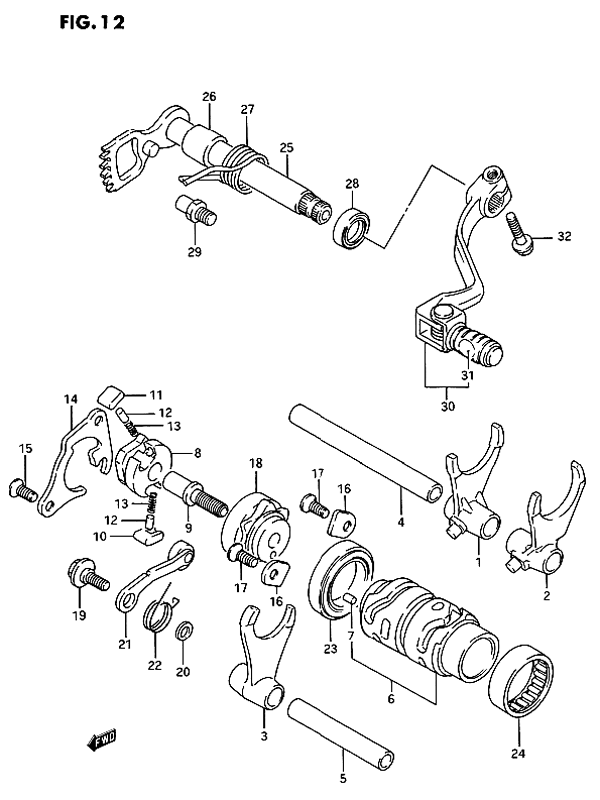 FIG. 12

26
27
25
28
29
32
31
30
14
11
12
13
8
15
13
12
10
9
18
17
16
4
1
2
17
16
19
21
22
20
23
7
6
3
5
24
FWD