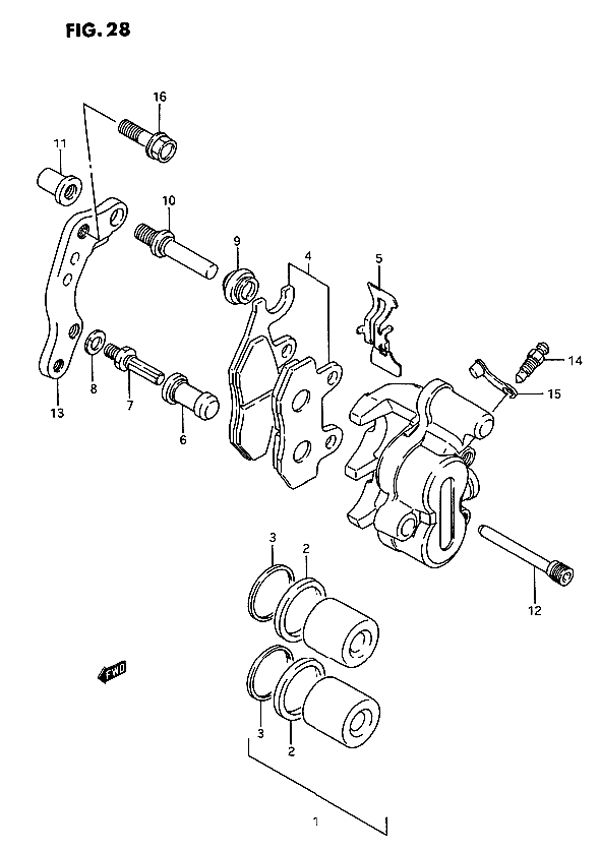 FIG. 28

16
11
10
9
4
5
14
15
13
8
7
6
3
2
12
FWD
3
2
1